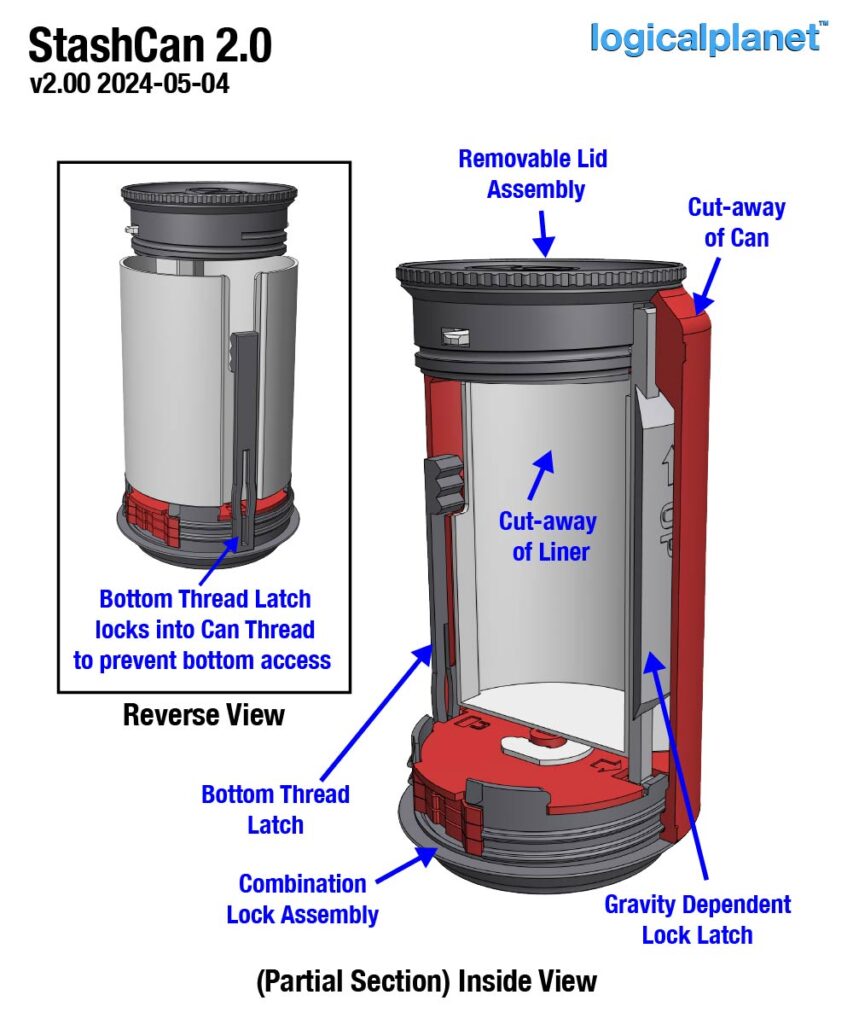 StashCan 2.0
v2.00 2024-05-04

logicalplanet™

Bottom Thread Latch locks into Can Thread to prevent bottom access

Reverse View

Removable Lid Assembly

Cut-away of Can

Cut-away of Liner

Bottom Thread Latch

Combination Lock Assembly

Gravity Dependent Lock Latch

(Partial Section) Inside View