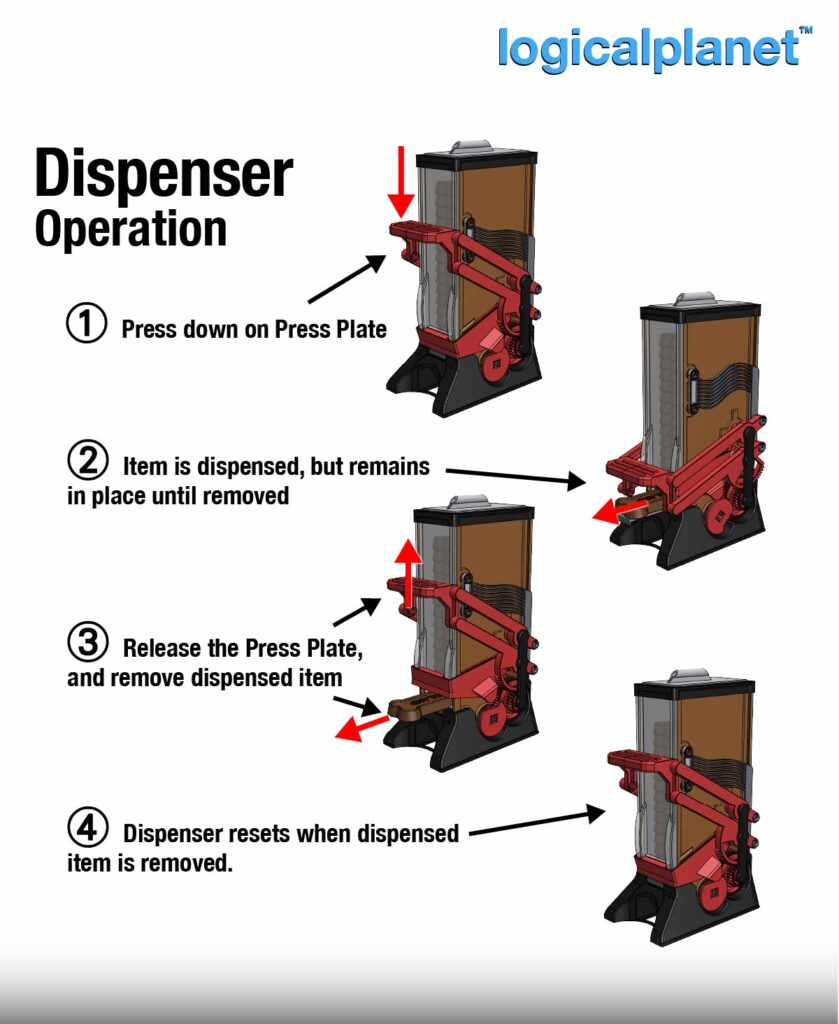 logicalplanet™

Dispenser
Operation

① Press down on Press Plate

② Item is dispensed, but remains in place until removed

③ Release the Press Plate, and remove dispensed item

④ Dispenser resets when dispensed item is removed.