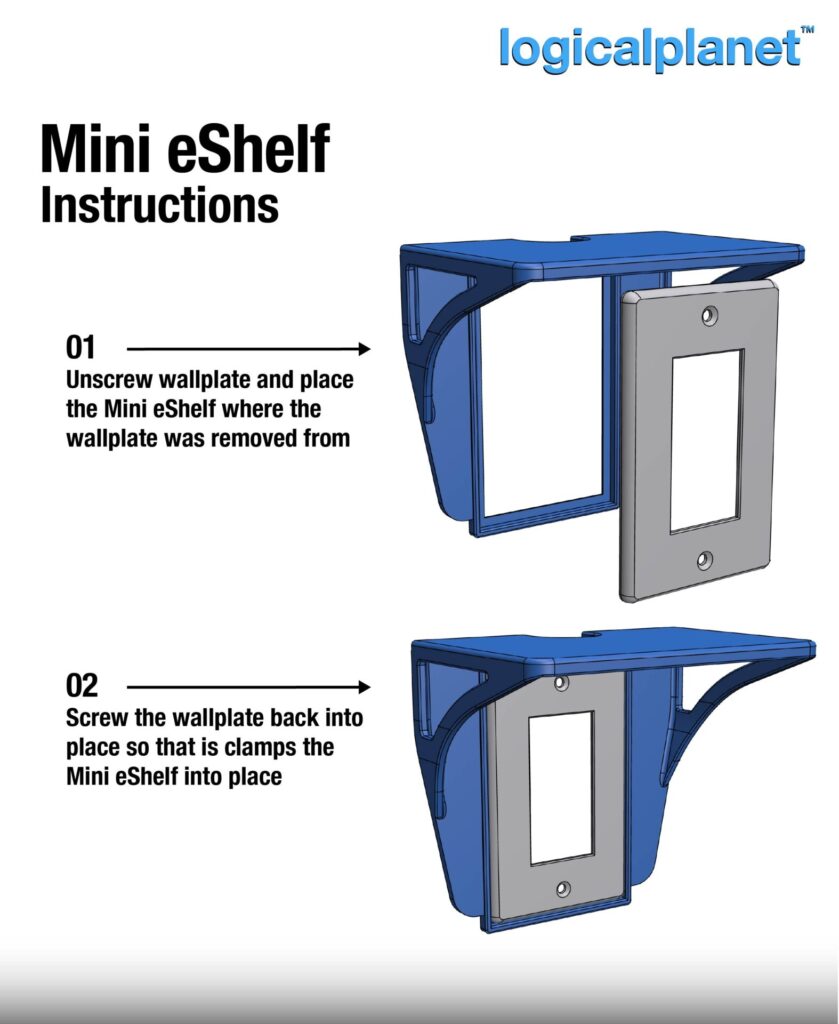 logicalplanet™

Mini eShelf
Instructions

01
Unscrew wallplate and place the Mini eShelf where the wallplate was removed from

02
Screw the wallplate back into place so that is clamps the Mini eShelf into place