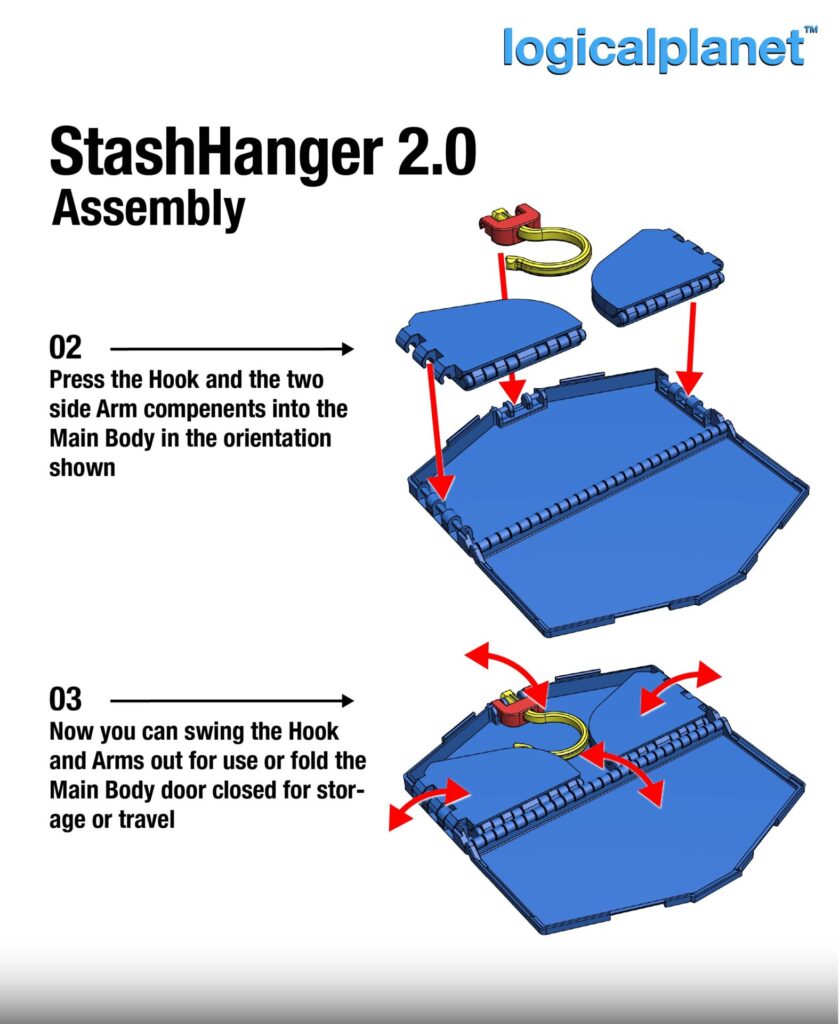 logicalplanet™

StashHanger 2.0
Assembly

02

Press the Hook and the two side Arm compenents into the Main Body in the orientation shown

03

Now you can swing the Hook and Arms out for use or fold the Main Body door closed for storage or travel