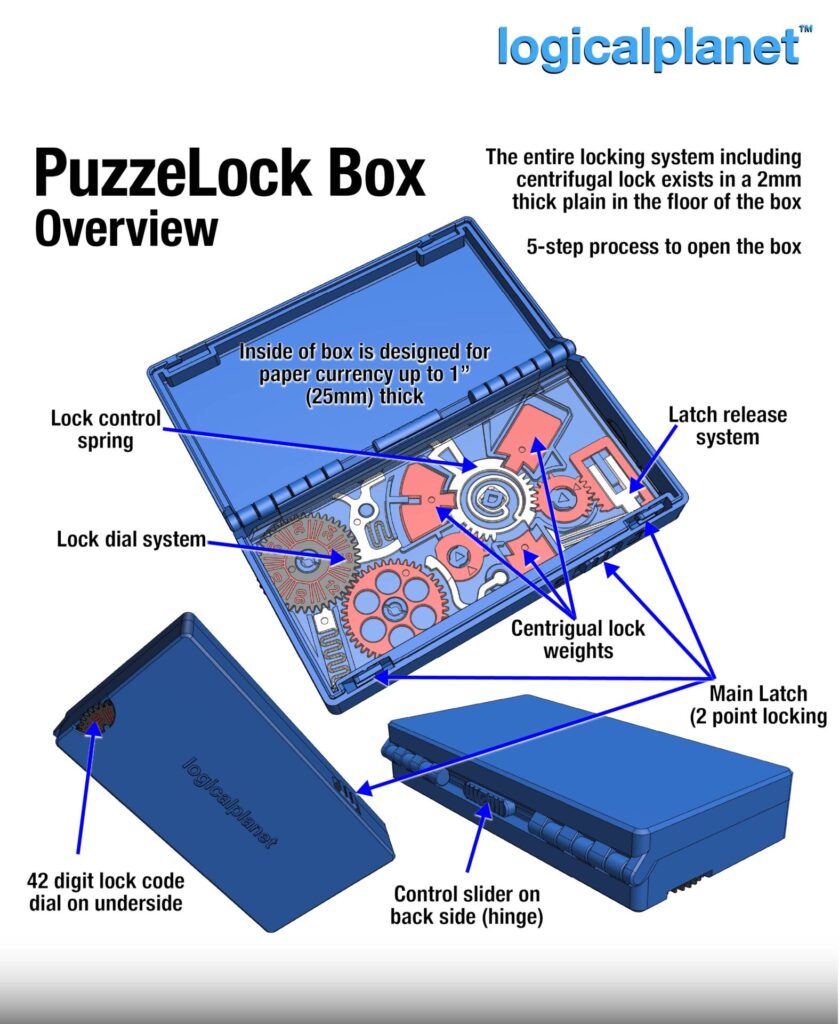 logicalplanet™

PuzzeLock Box
Overview

The entire locking system including centrifugal lock exists in a 2mm thick plain in the floor of the box

5-step process to open the box

Inside of box is designed for paper currency up to 1" (25mm) thick

Lock control spring

Latch release system

Lock dial system

Centrigual lock weights

Main Latch (2 point locking

logicalplanet

42 digit lock code dial on underside

Control slider on back side (hinge)