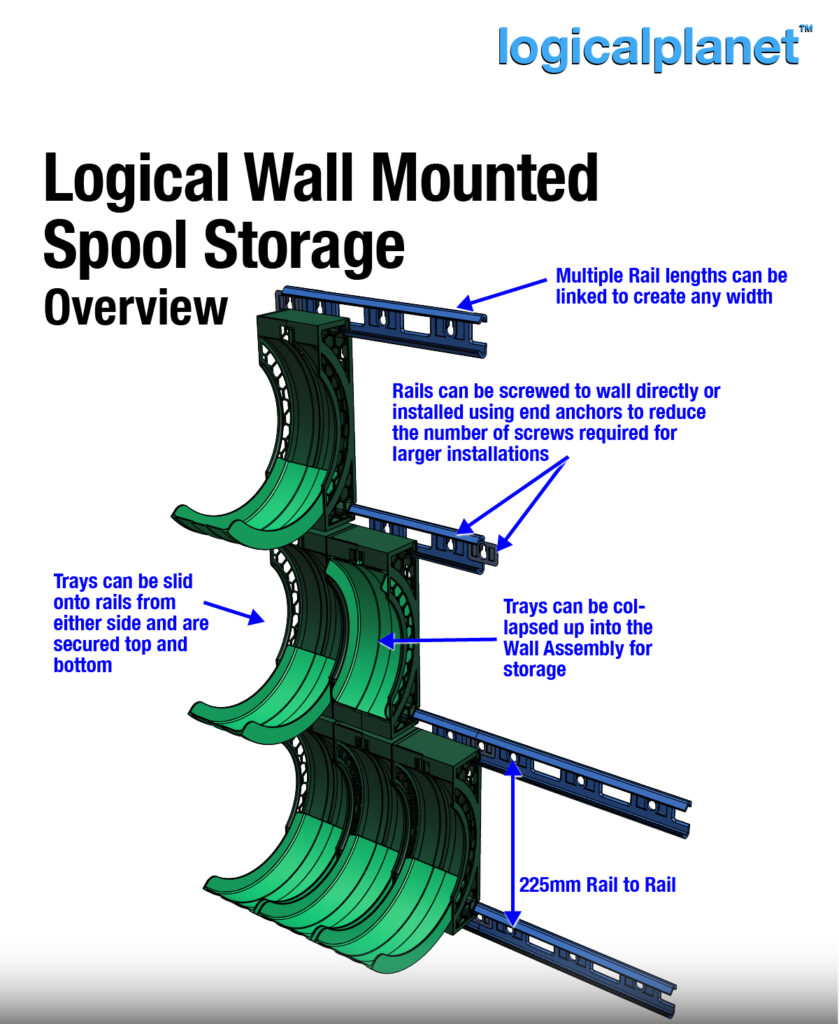 logicalplanet™

Logical Wall Mounted Spool Storage
Overview

Multiple Rail lengths can be linked to create any width

Rails can be screwed to wall directly or installed using end anchors to reduce the number of screws required for larger installations

Trays can be slid onto rails from either side and are secured top and bottom

Trays can be collapsed up into the Wall Assembly for storage

225mm Rail to Rail