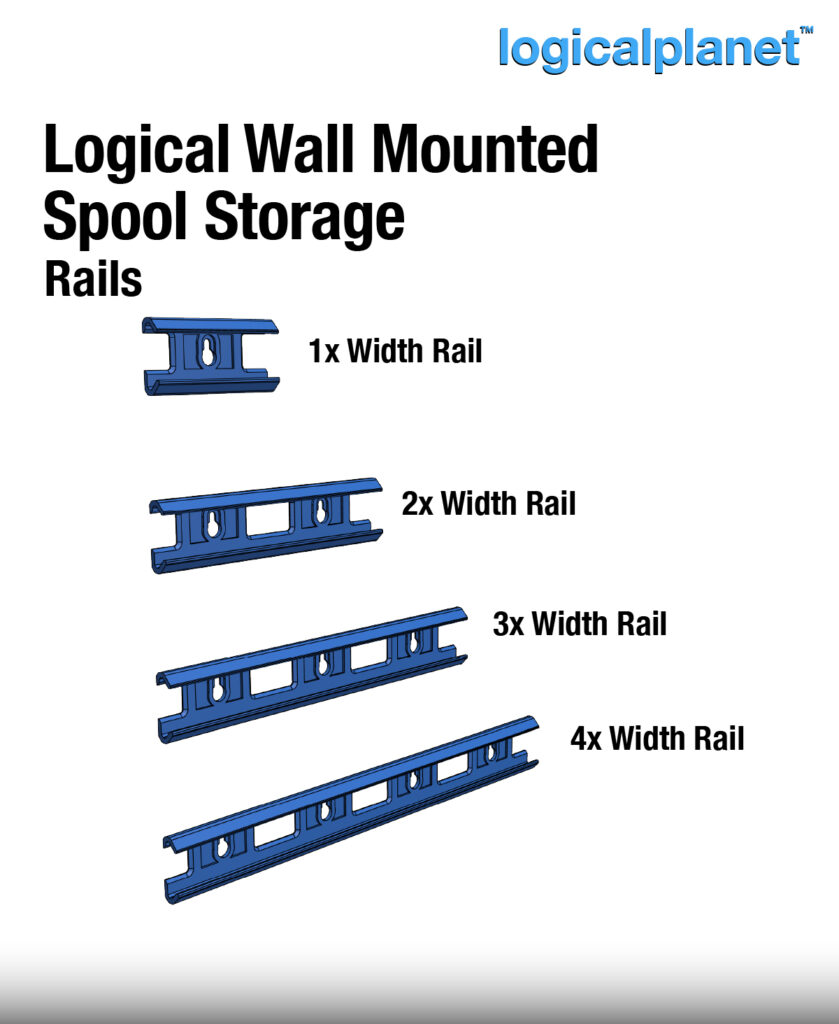 logicalplanet™

Logical Wall Mounted Spool Storage
Rails

1x Width Rail

2x Width Rail

3x Width Rail

4x Width Rail