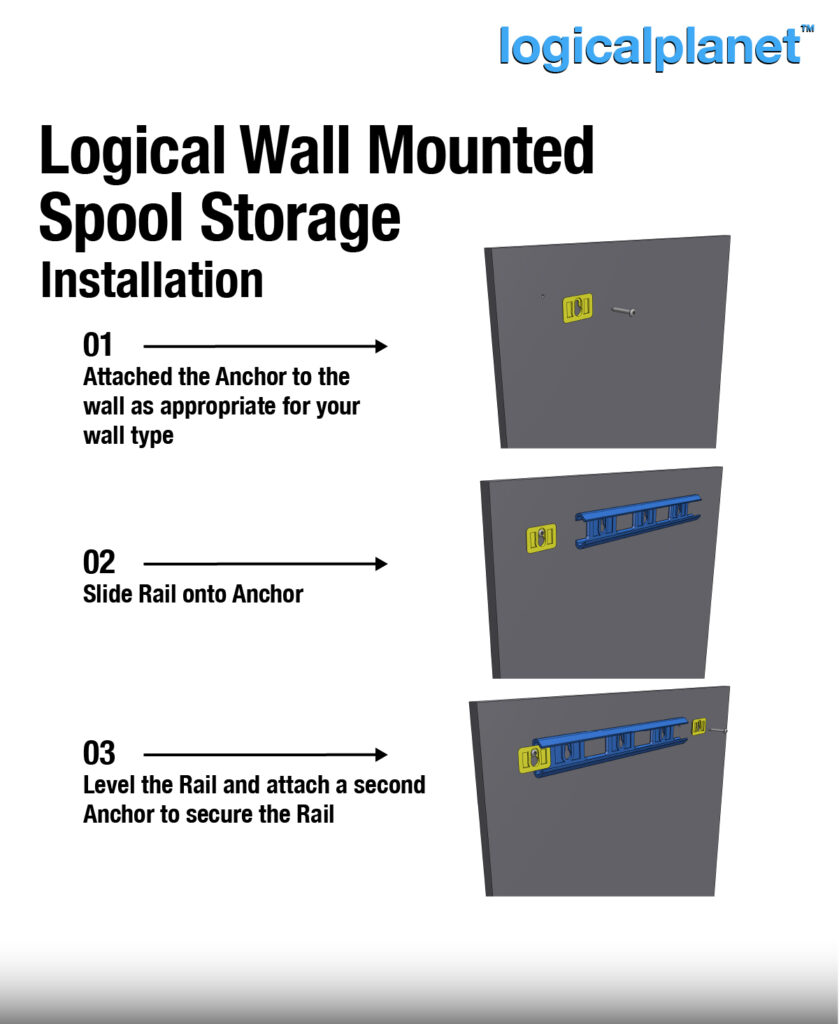 logicalplanet™

Logical Wall Mounted Spool Storage
Installation

01
Attached the Anchor to the wall as appropriate for your wall type

02
Slide Rail onto Anchor

03
Level the Rail and attach a second Anchor to secure the Rail