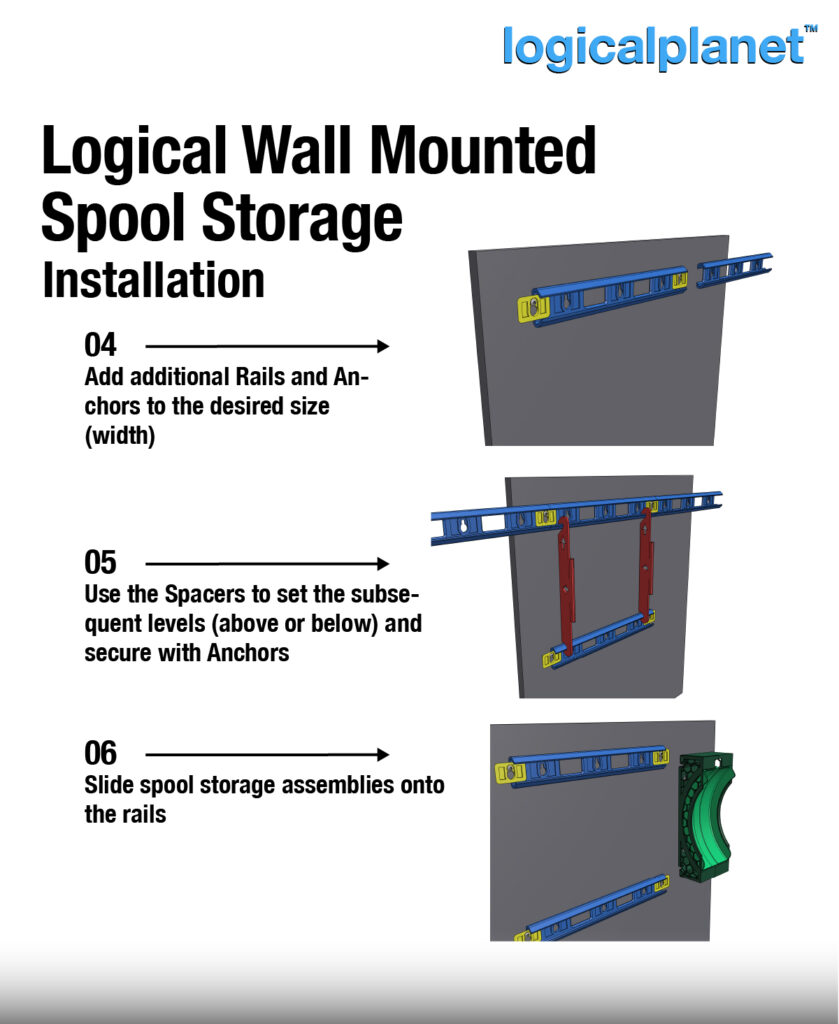 logicalplanet™

Logical Wall Mounted Spool Storage
Installation

04
Add additional Rails and Anchors to the desired size (width)

05
Use the Spacers to set the subsequent levels (above or below) and secure with Anchors

06
Slide spool storage assemblies onto the rails