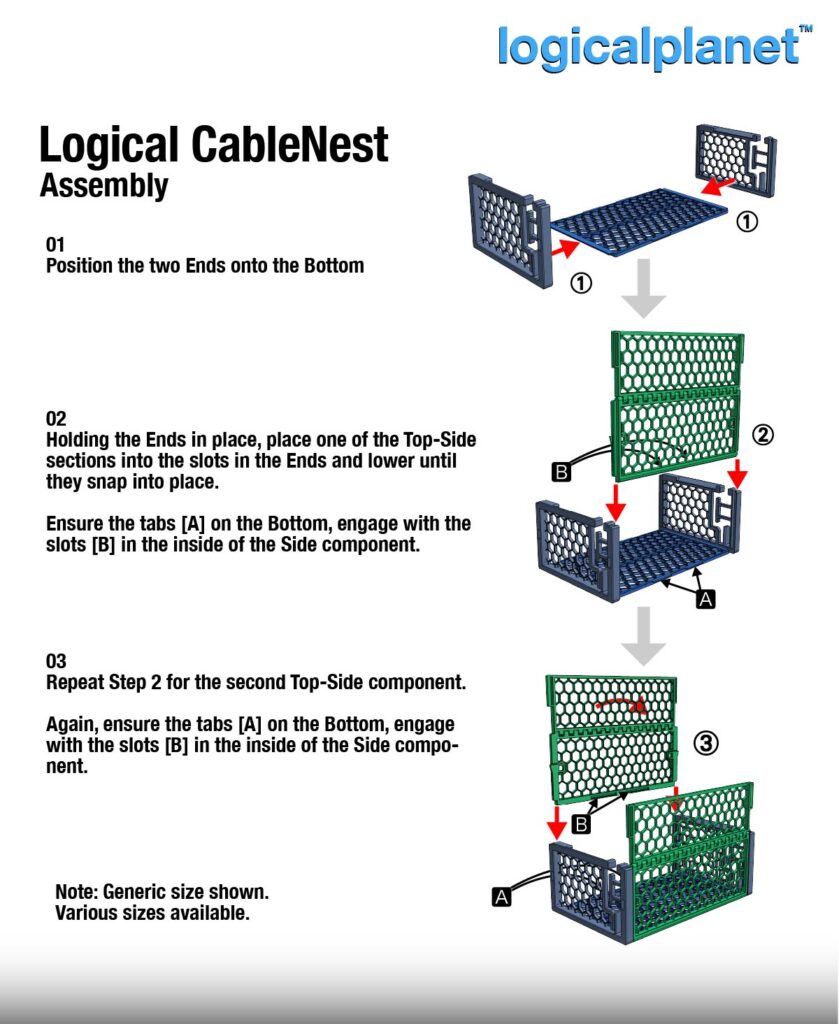 logicalplanet™

Logical CableNest
Assembly

01
Position the two Ends onto the Bottom

①
①

02
Holding the Ends in place, place one of the Top-Side sections into the slots in the Ends and lower until they snap into place.

Ensure the tabs [A] on the Bottom, engage with the slots [B] in the inside of the Side component.

②
B
A

03
Repeat Step 2 for the second Top-Side component.

Again, ensure the tabs [A] on the Bottom, engage with the slots [B] in the inside of the Side component.

③
B
A

Note: Generic size shown.
Various sizes available.