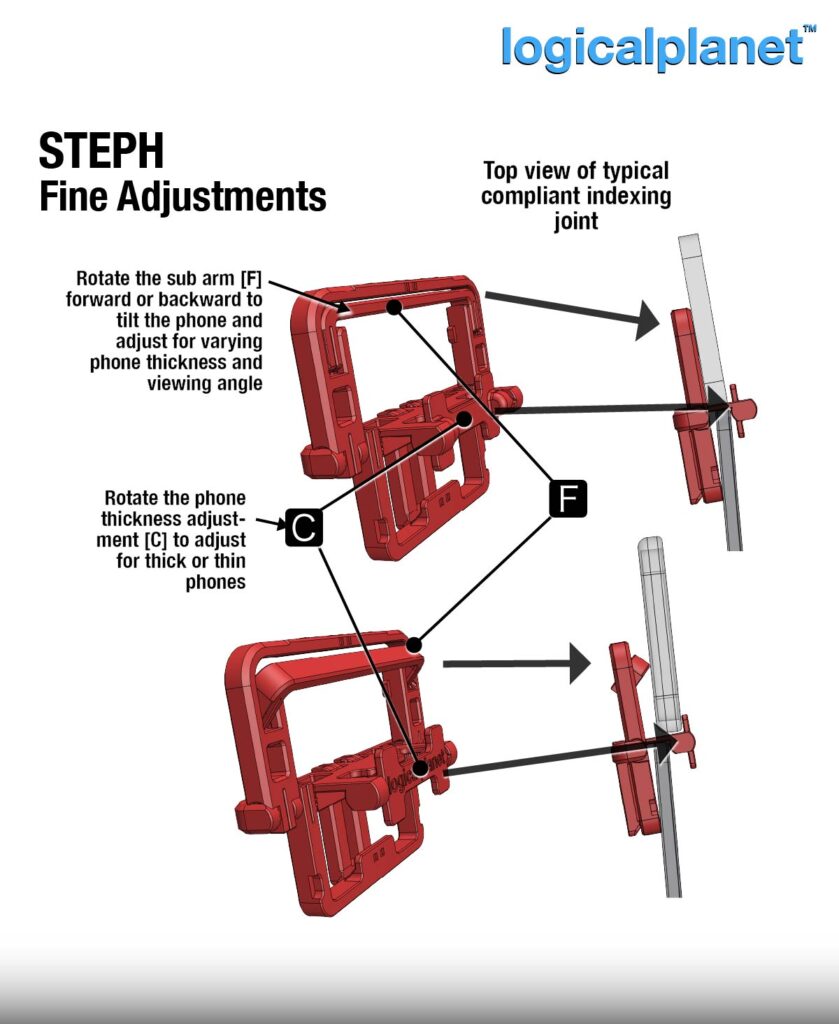 logicalplanet™

STEPH
Fine Adjustments

Top view of typical compliant indexing joint

Rotate the sub arm [F] forward or backward to tilt the phone and adjust for varying phone thickness and viewing angle

Rotate the phone thickness adjustment [C] to adjust for thick or thin phones

C

F

logicalplanet