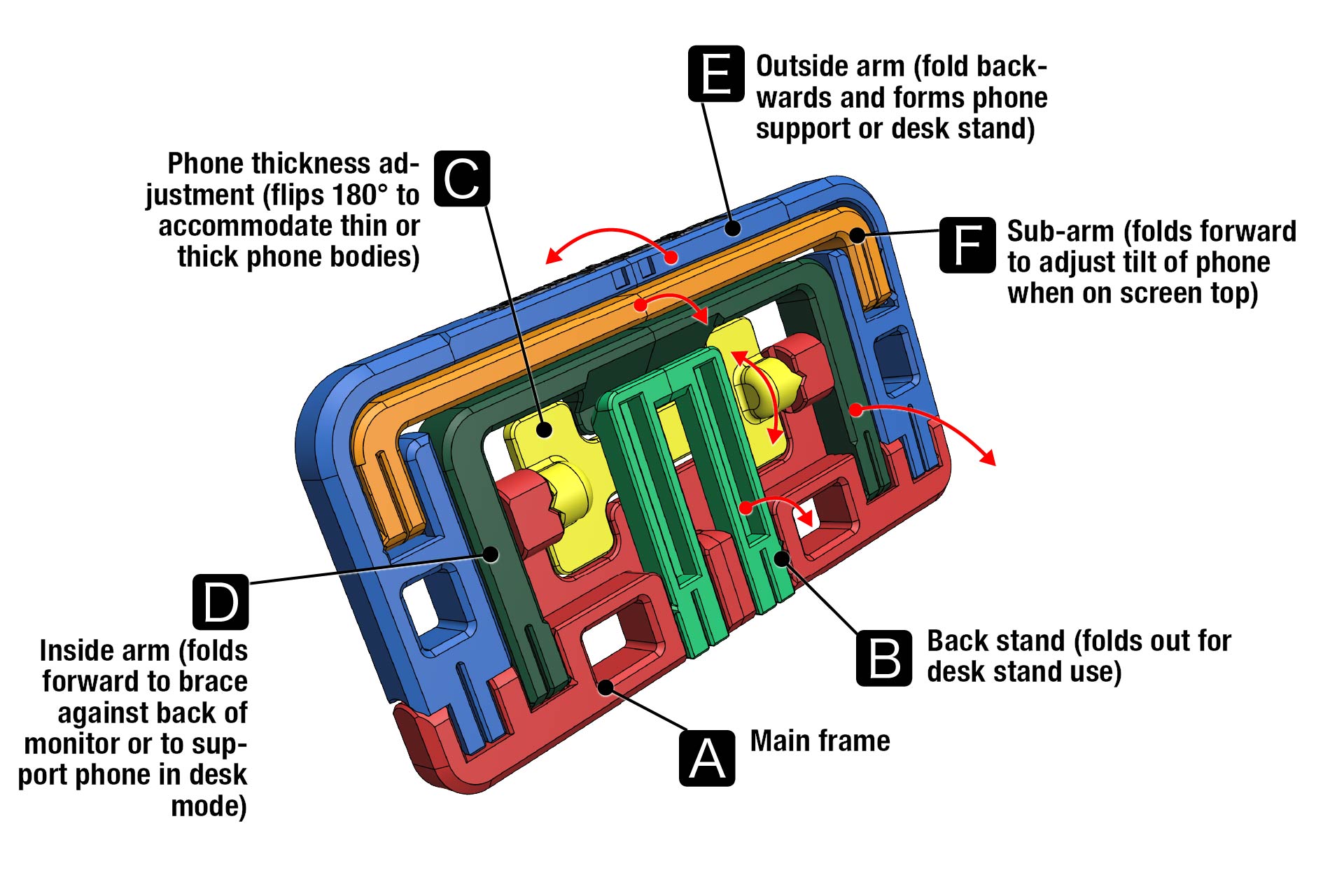 E Outside arm (fold backwards and forms phone support or desk stand)

Phone thickness adjustment (flips 180° to accommodate thin or thick phone bodies) C

F Sub-arm (folds forward to adjust tilt of phone when on screen top)

D

Inside arm (folds forward to brace against back of monitor or to support phone in desk mode)

B Back stand (folds out for desk stand use)

A Main frame