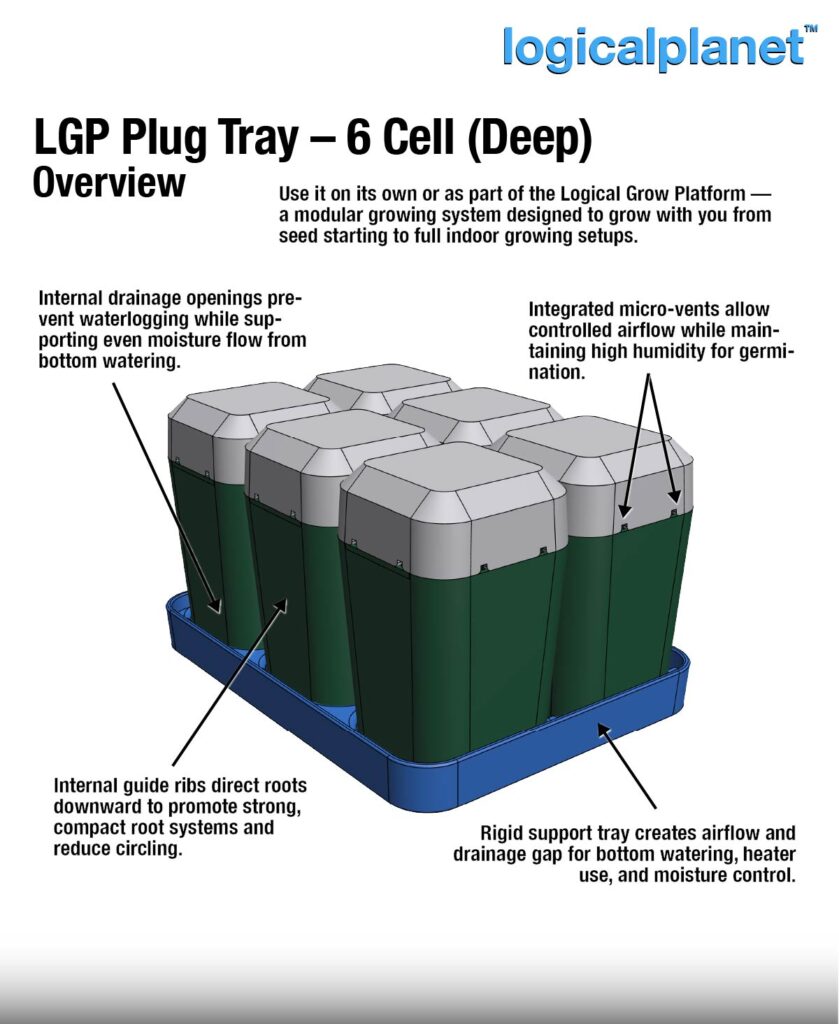 logicalplanet™

LGP Plug Tray – 6 Cell (Deep)
Overview

Use it on its own or as part of the Logical Grow Platform — a modular growing system designed to grow with you from seed starting to full indoor growing setups.

Internal drainage openings prevent waterlogging while supporting even moisture flow from bottom watering.

Integrated micro-vents allow controlled airflow while maintaining high humidity for germination.

Internal guide ribs direct roots downward to promote strong, compact root systems and reduce circling.

Rigid support tray creates airflow and drainage gap for bottom watering, heater use, and moisture control.