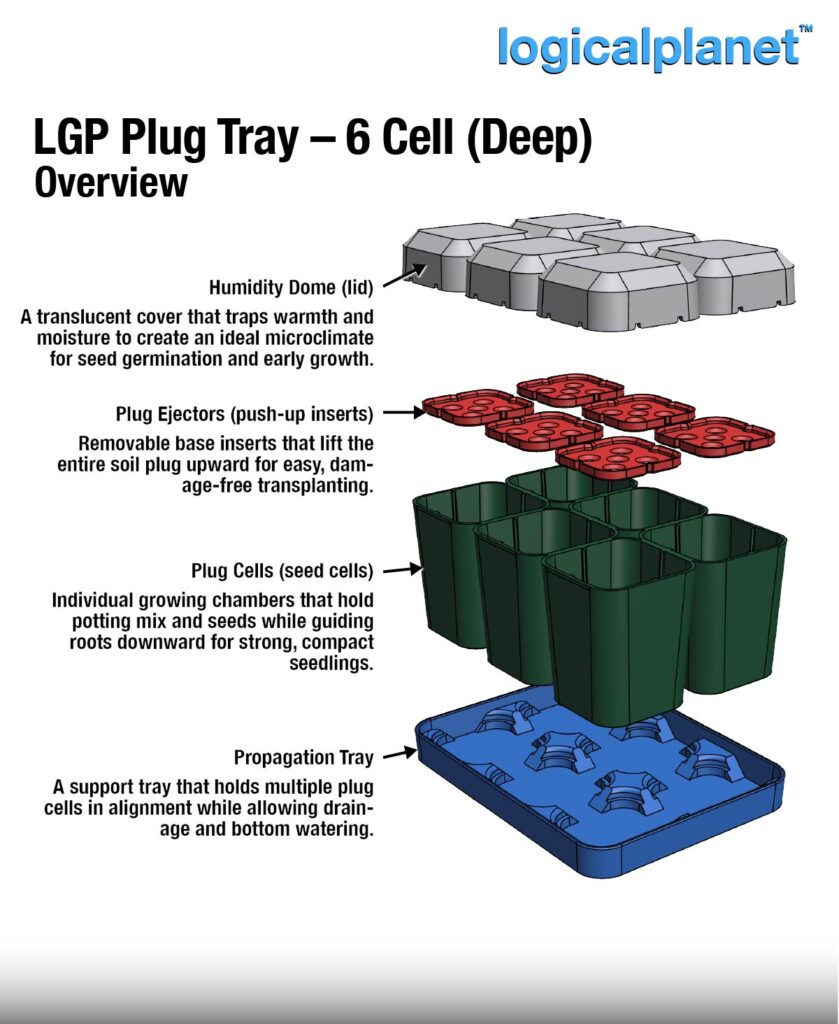 logicalplanet™

LGP Plug Tray – 6 Cell (Deep)
Overview

Humidity Dome (lid)

A translucent cover that traps warmth and moisture to create an ideal microclimate for seed germination and early growth.

Plug Ejectors (push-up inserts)

Removable base inserts that lift the entire soil plug upward for easy, damage-free transplanting.

Plug Cells (seed cells)

Individual growing chambers that hold potting mix and seeds while guiding roots downward for strong, compact seedlings.

Propagation Tray

A support tray that holds multiple plug cells in alignment while allowing drainage and bottom watering.